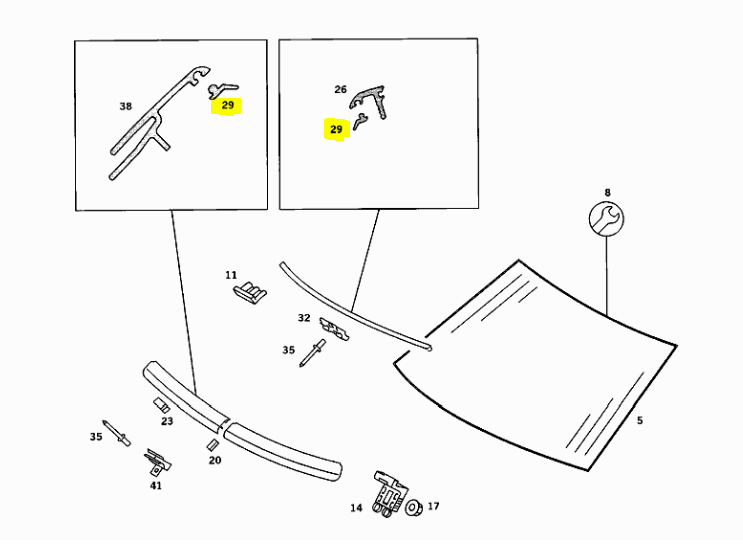 38
29
26
29
8
11
32
35
5
23
35
20
41
14
17