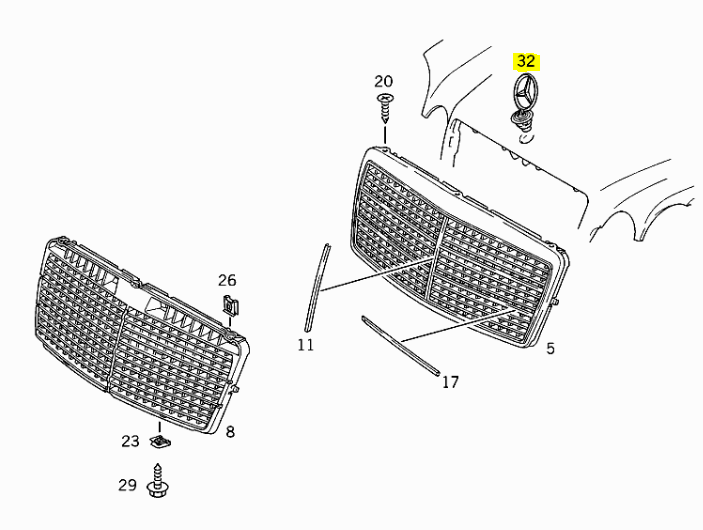 32
20
26
11
5
17
8
23
29