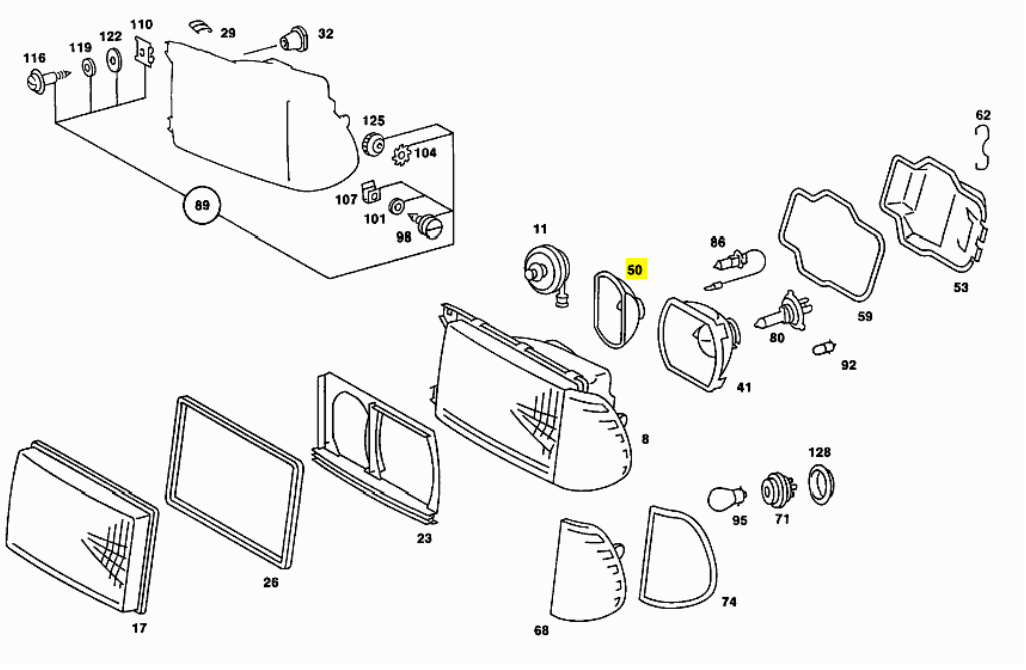 116
119
122
110
29
32
125
104
107
101
98
89
62
11
50
86
59
53
80
92
41
8
128
95
71
23
26
17
68
74