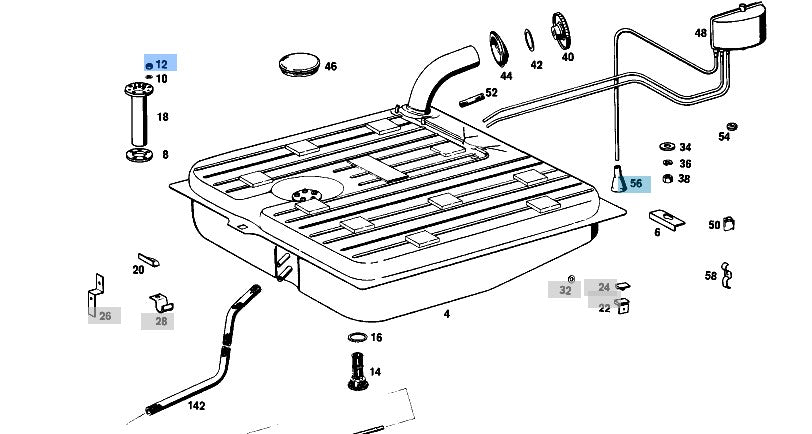 12
10
18
8
46
44
42
40
48
52
54
34
36
38
56
6
50
58
20
26
28
32
24
22
4
16
14
142