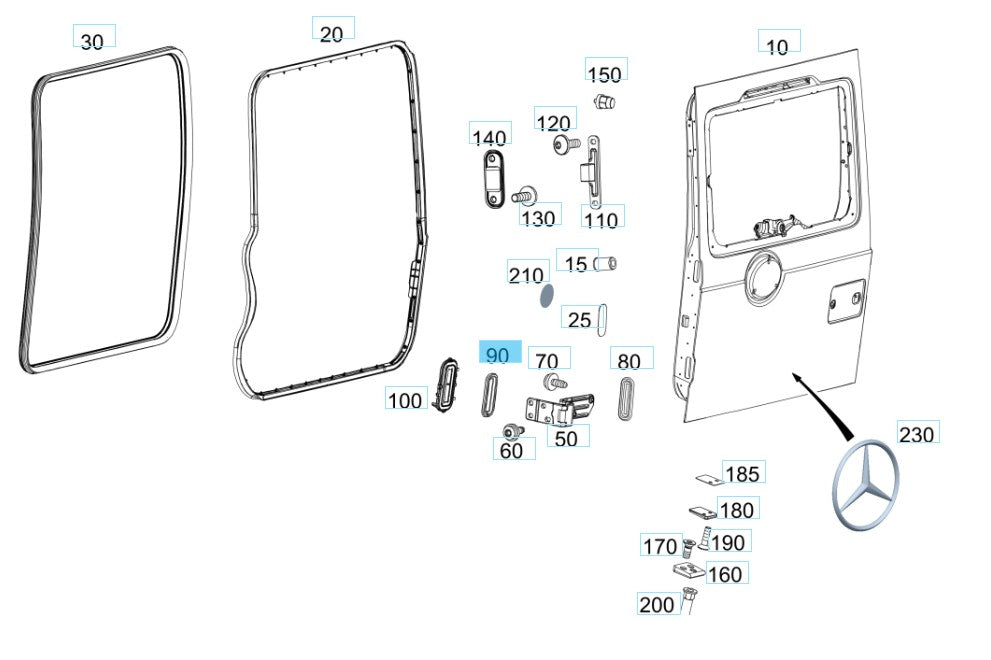 30
20
10
150
140
120
130
110
210
15
25
90
70
80
100
60
50
230
185
180
170
190
160
200