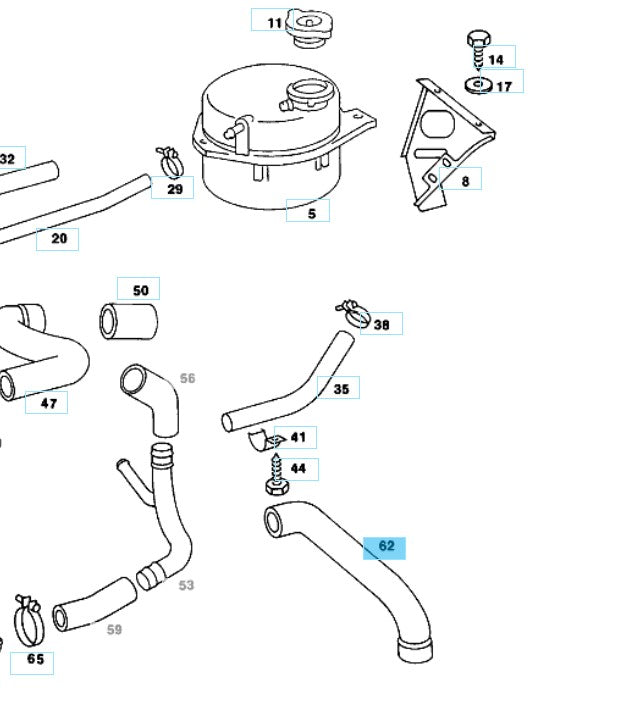 11
14
17
32
29
8
5
20
50
38
56
47
35
41
44
62
53
59
65