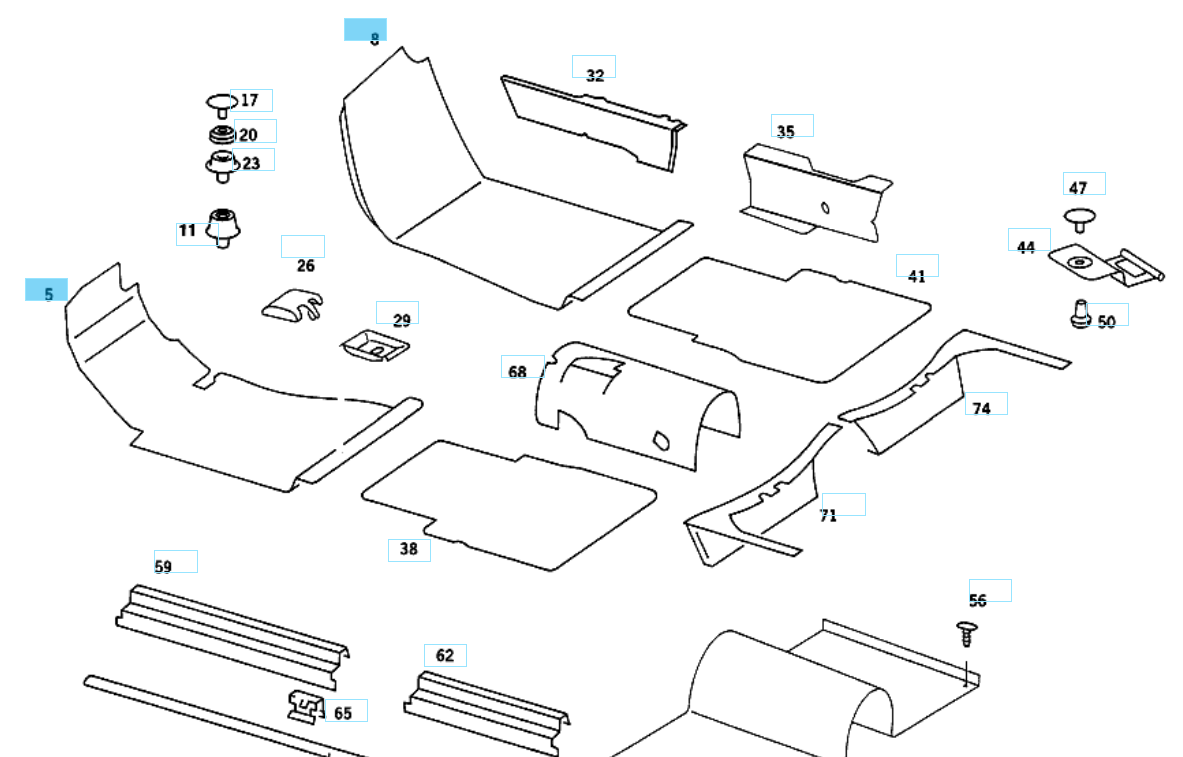 8
32
17
20
23
35
47
11
44
26
41
5
29
50
68
74
71
38
59
56
62
65